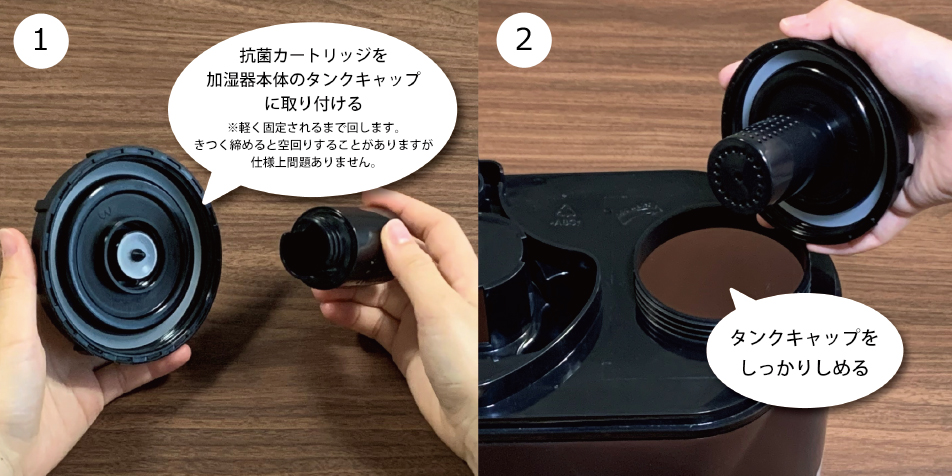 1

抗菌カートリッジを加湿器本体のタンクキャップに取り付ける

※軽く固定されるまで回します。きつく締めると空回りすることがありますが仕様上問題ありません。

2

タンクキャップをしっかりしめる