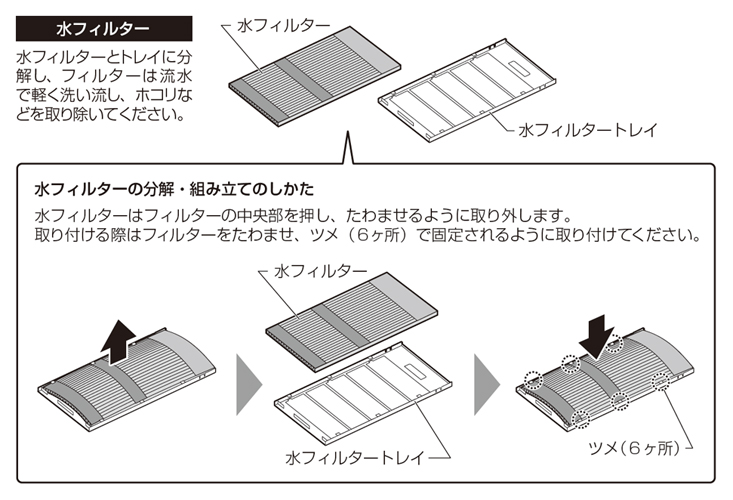 水フィルター

水フィルターとトレイに分解し、フィルターは流水で軽く洗い流し、ホコリなどを取り除いてください。

水フィルター

水フィルタートレイ

水フィルターの分解・組み立てのしかた

水フィルターはフィルターの中央部を押し、たわませるように取り外します。
取り付ける際はフィルターをたわませ、ツメ（6ヶ所）で固定されるように取り付けてください。

水フィルター

水フィルタートレイ

ツメ（6ヶ所）