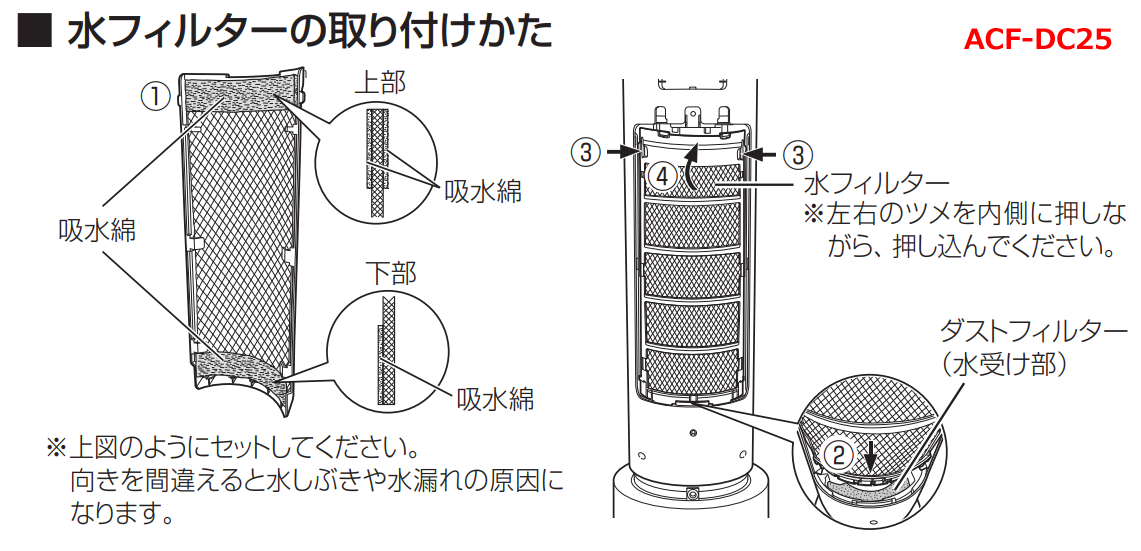 ■ 水フィルターの取り付けかた

ACF-DC25

①

上部

吸水綿

吸水綿

下部

吸水綿

※上図のようにセットしてください。
向きを間違えると水しぶきや水漏れの原因になります。

③

③

④

水フィルター
※左右のツメを内側に押しながら、押し込んでください。

ダストフィルター
（水受け部）

②