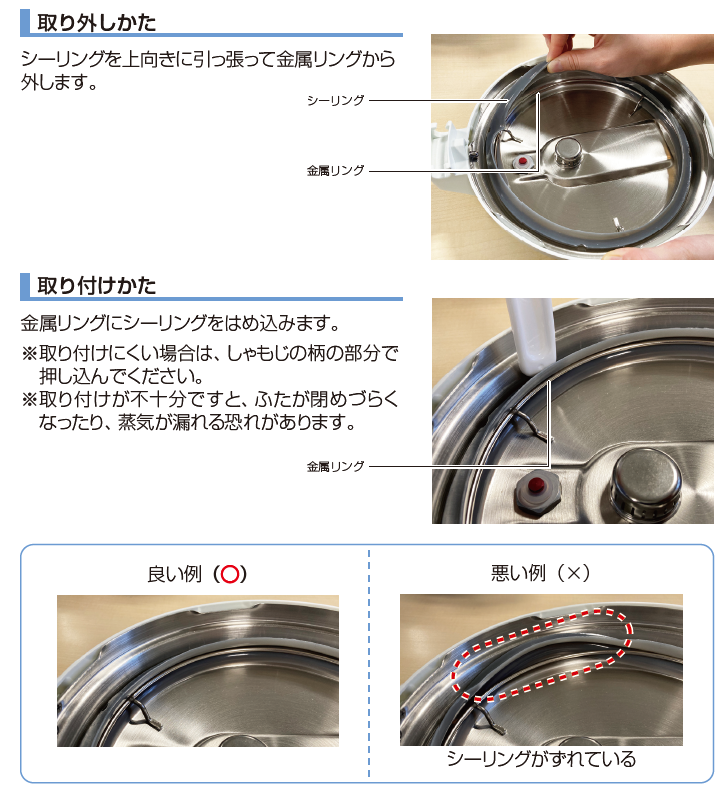 取り外しかた

シーリングを上向きに引っ張って金属リングから外します。

シーリング

金属リング

取り付けかた

金属リングにシーリングをはめ込みます。

※取り付けにくい場合は、しゃもじの柄の部分で押し込んでください。

※取り付けが不十分ですと、ふたが閉めづらくなったり、蒸気が漏れる恐れがあります。

金属リング

良い例（○）

悪い例（×）

シーリングがずれている